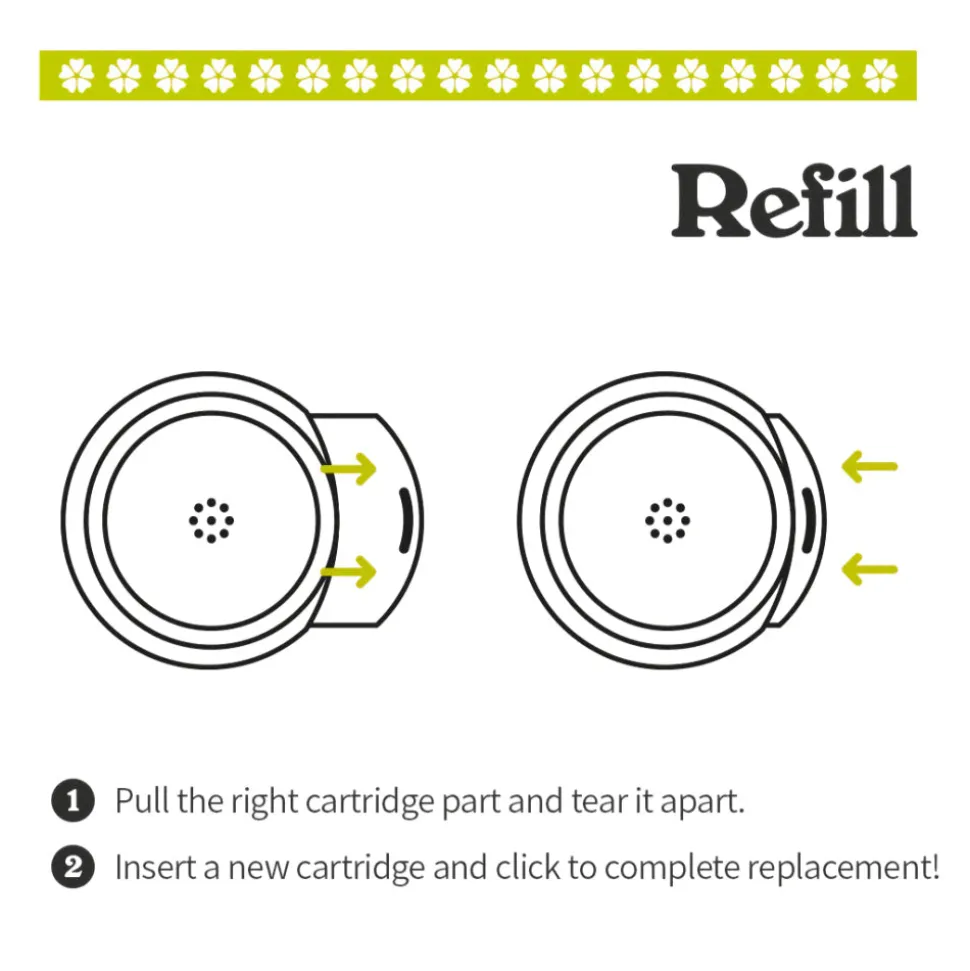 Refill

1 Pull the right cartridge part and tear it apart.

2 Insert a new cartridge and click to complete replacement!