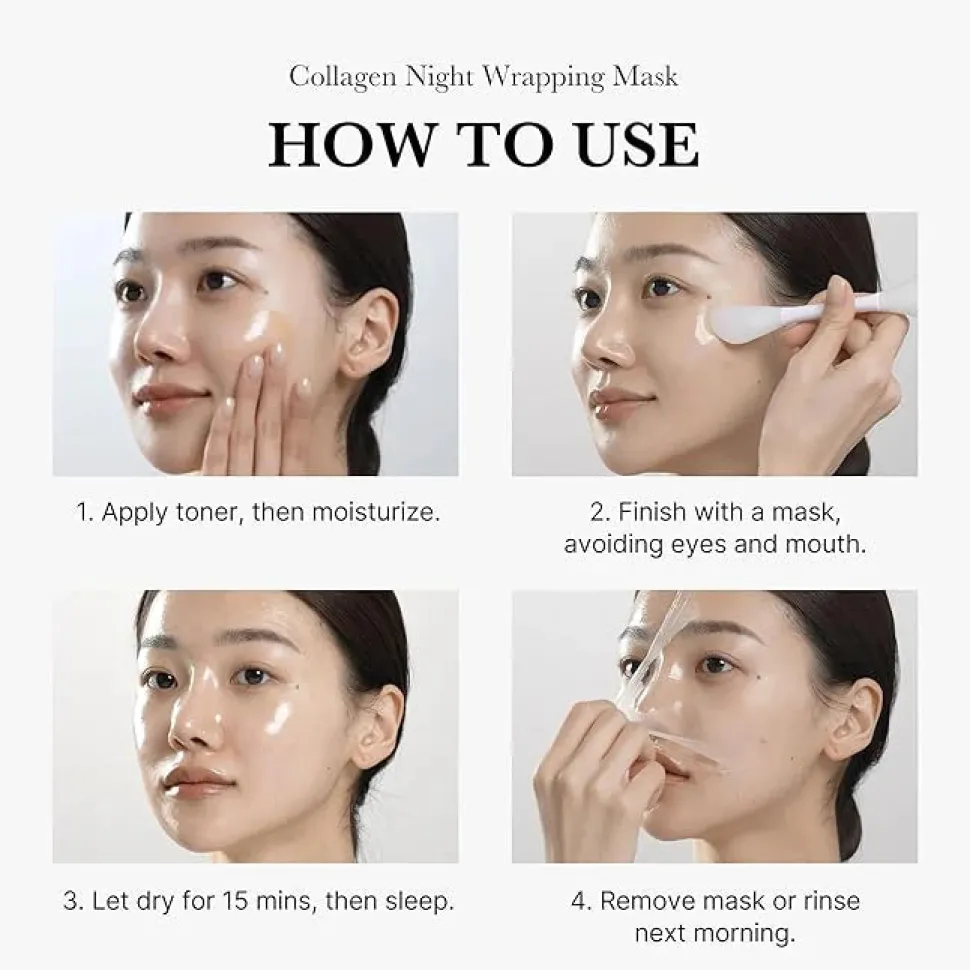 Collagen Night Wrapping Mask

HOW TO USE

1. Apply toner, then moisturize.

2. Finish with a mask, avoiding eyes and mouth.

3. Let dry for 15 mins, then sleep.

4. Remove mask or rinse next morning.