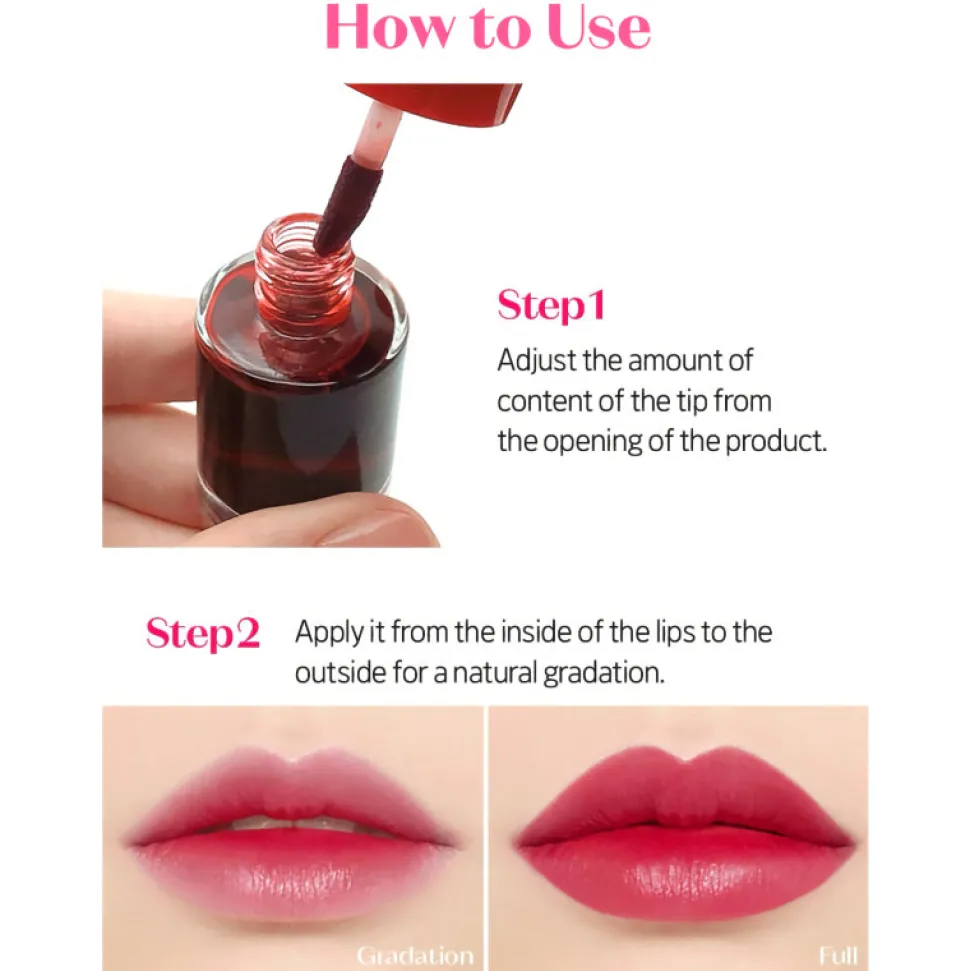 How to Use

Step1
Adjust the amount of content of the tip from the opening of the product.

Step2 Apply it from the inside of the lips to the outside for a natural gradation.

Gradation

Full