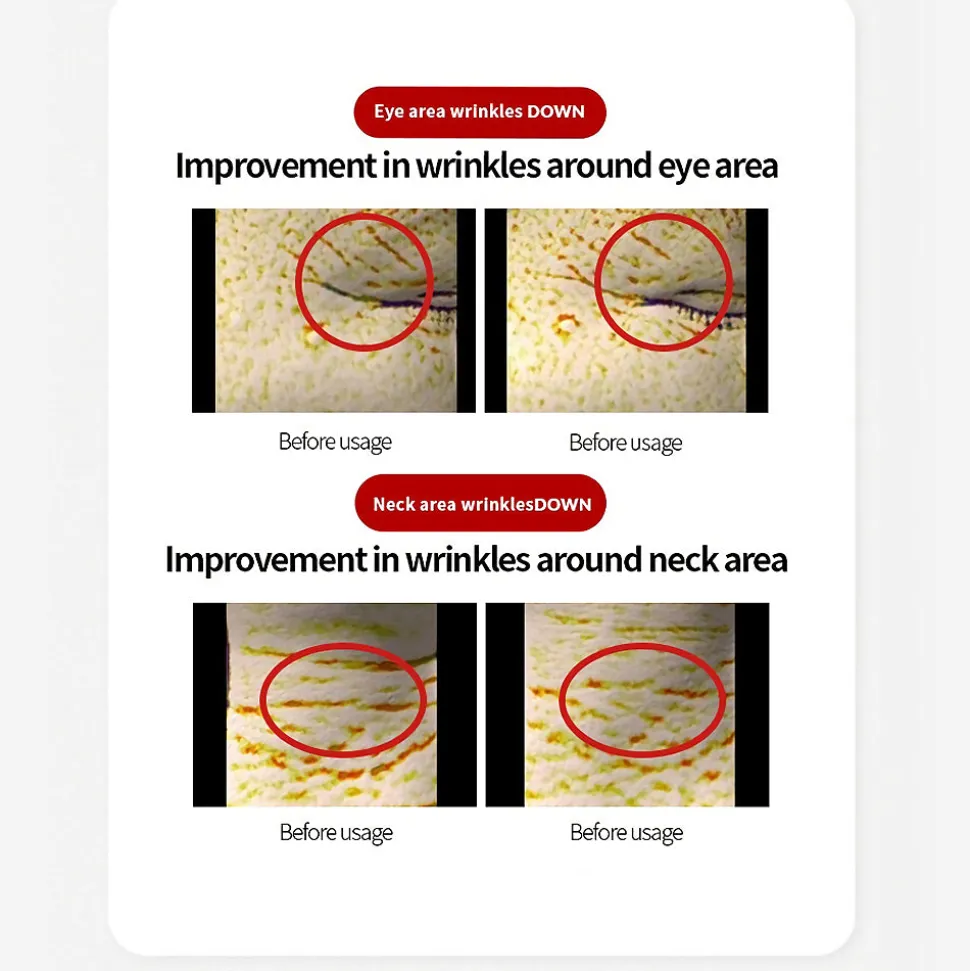 Eye area wrinkles DOWN

Improvement in wrinkles around eye area

Before usage

Before usage

Neck area wrinklesDOWN

Improvement in wrinkles around neck area

Before usage

Before usage