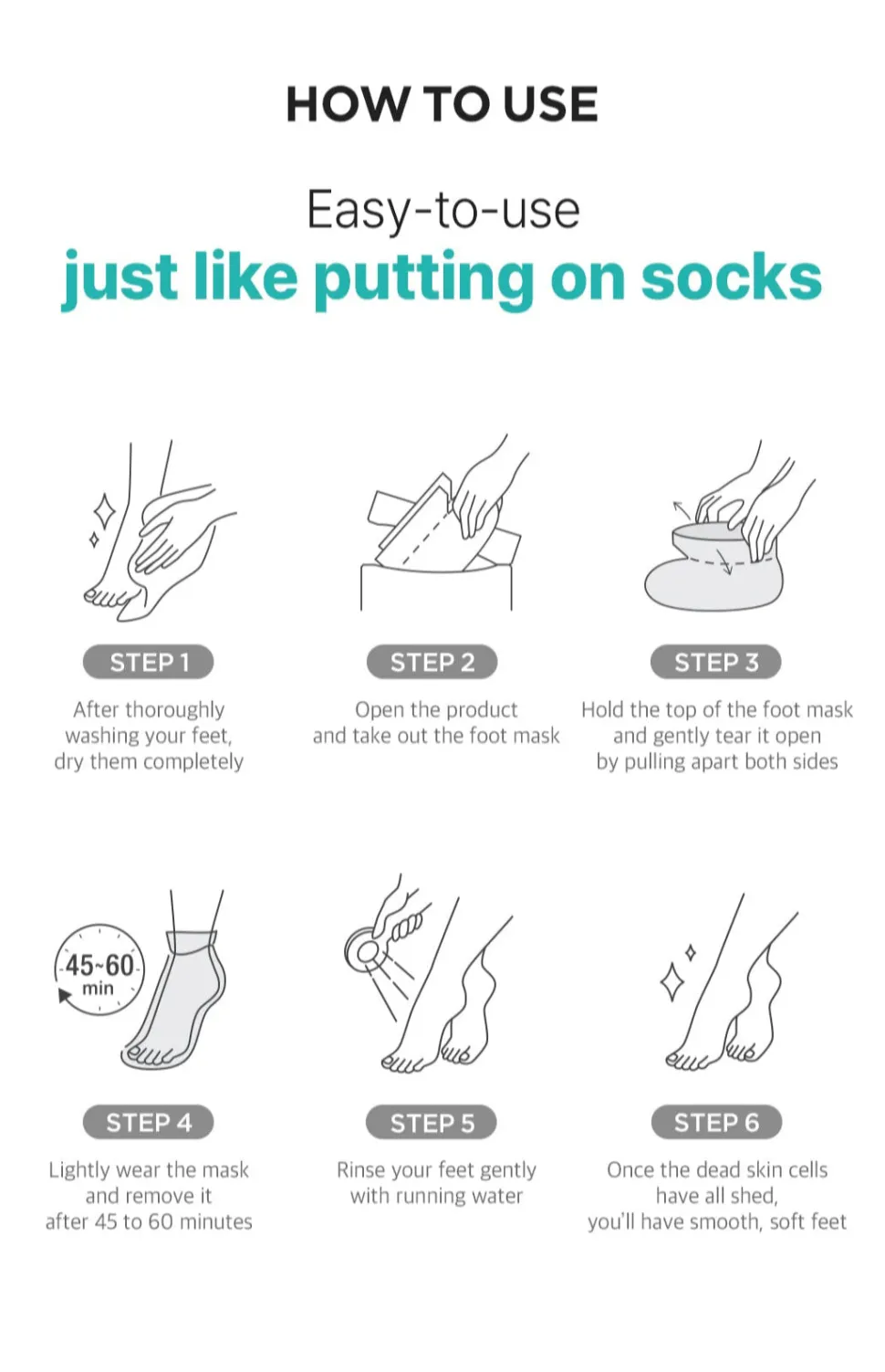 HOW TO USE

Easy-to-use
just like putting on socks

STEP 1
After thoroughly washing your feet, dry them completely

STEP 2
Open the product and take out the foot mask

STEP 3
Hold the top of the foot mask and gently tear it open by pulling apart both sides

45~60 min

STEP 4
Lightly wear the mask and remove it after 45 to 60 minutes

STEP 5
Rinse your feet gently with running water

STEP 6
Once the dead skin cells have all shed, you'll have smooth, soft feet